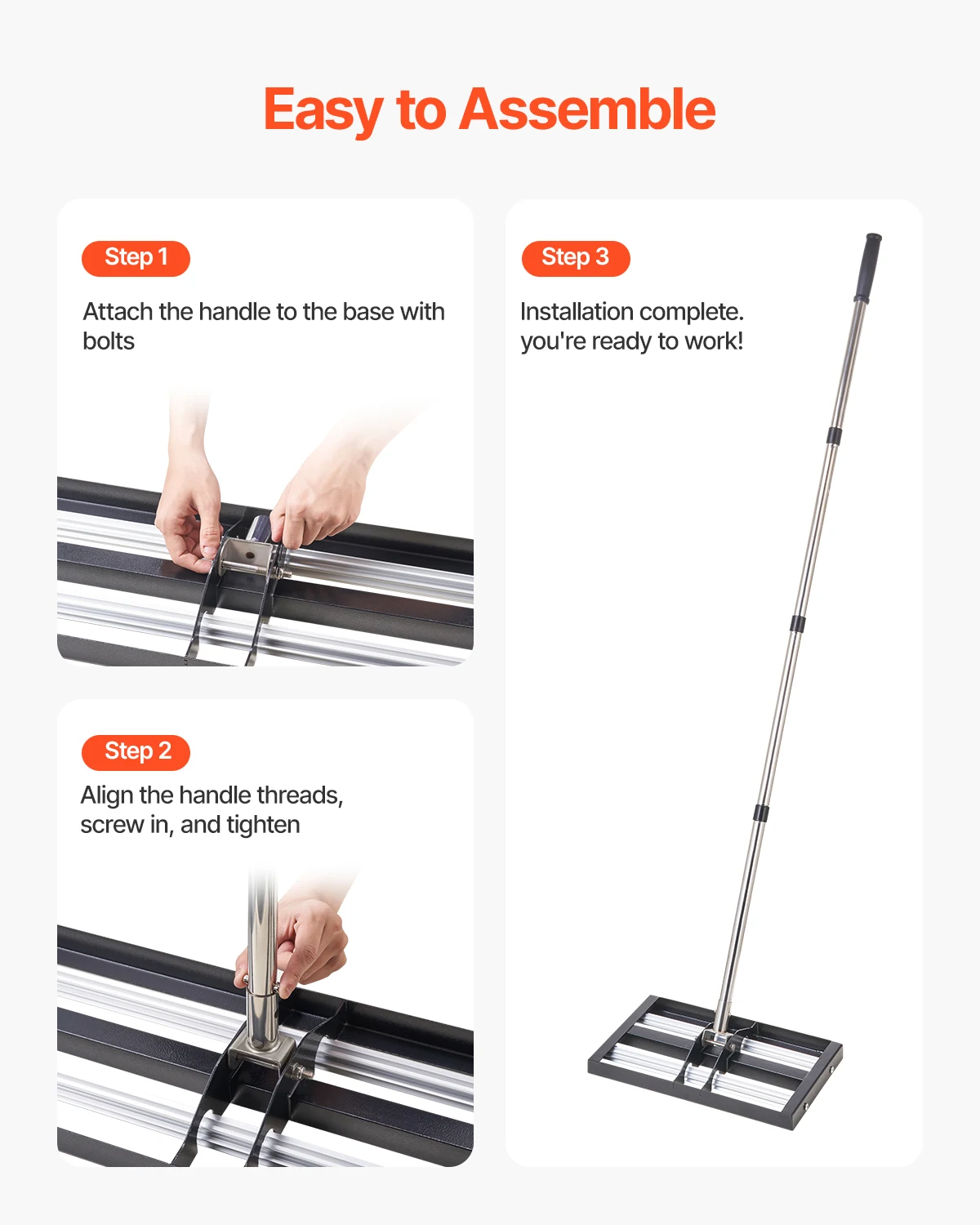 Easy to Assemble

Step 1

Attach the handle to the base with bolts

Step 2

Align the handle threads, screw in, and tighten

Step 3

Installation complete. you're ready to work!